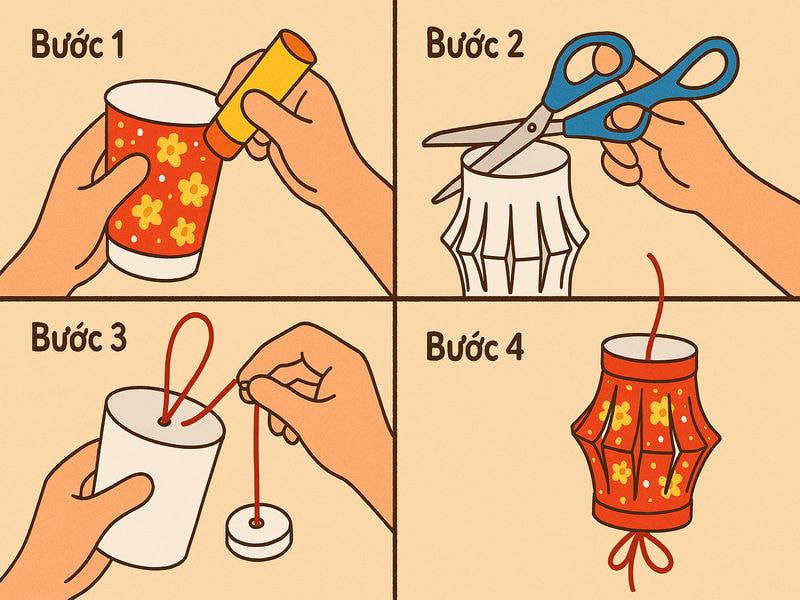 Bước 1

Bước 2

Bước 3

Bước 4